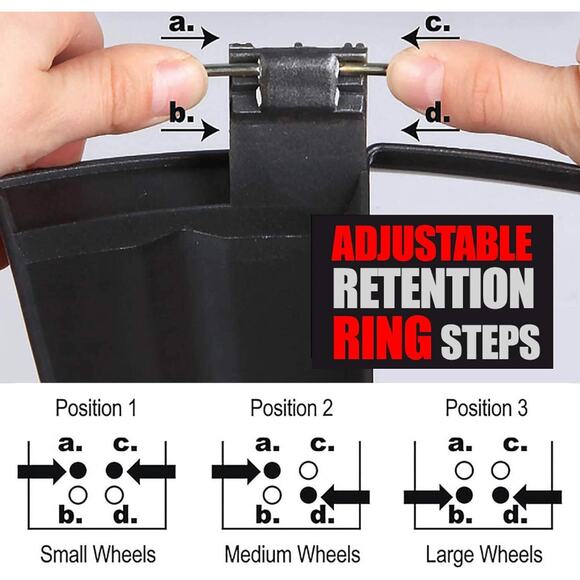 a.
c.
b.
d.

ADJUSTABLE RETENTION RING STEPS

Position 1
a. c.
b. d.
Small Wheels

Position 2
a. c.
b. d.
Medium Wheels

Position 3
a. c.
b. d.
Large Wheels